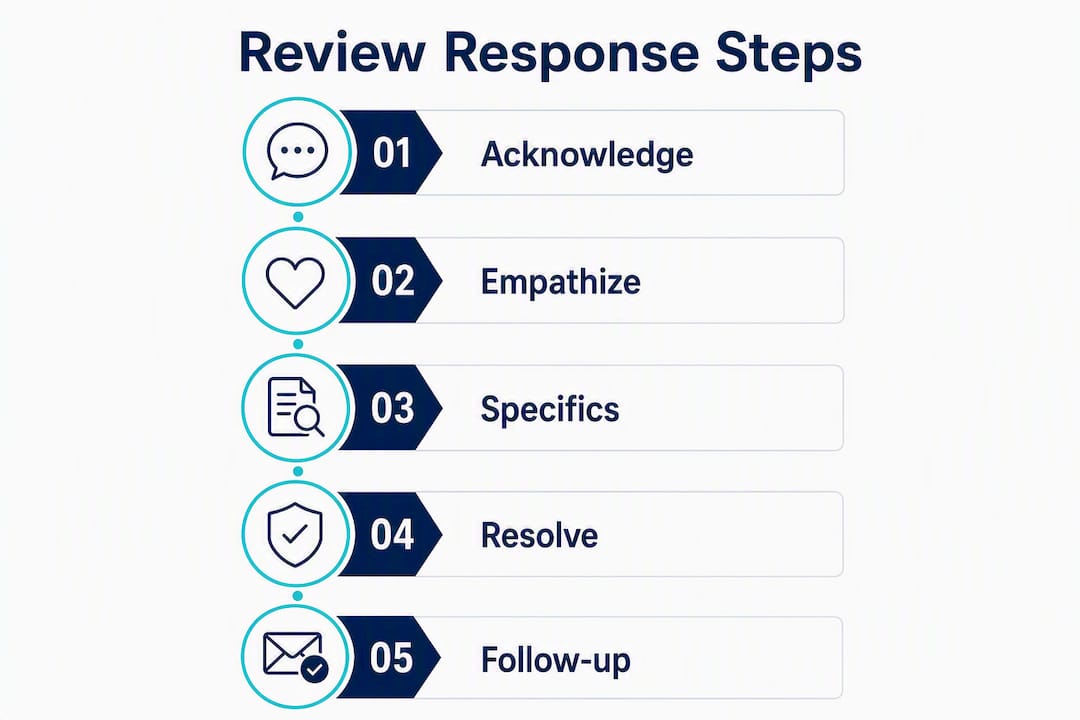 Review Response Steps

01 Acknowledge

02 Empathize

03 Specifics

04 Resolve

05 Follow-up